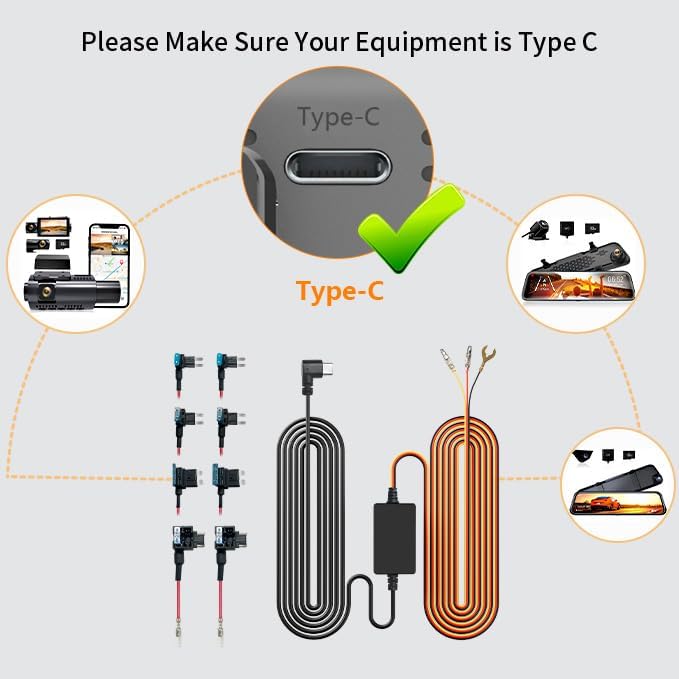 Please Make Sure Your Equipment is Type C

Type-C

Type-C